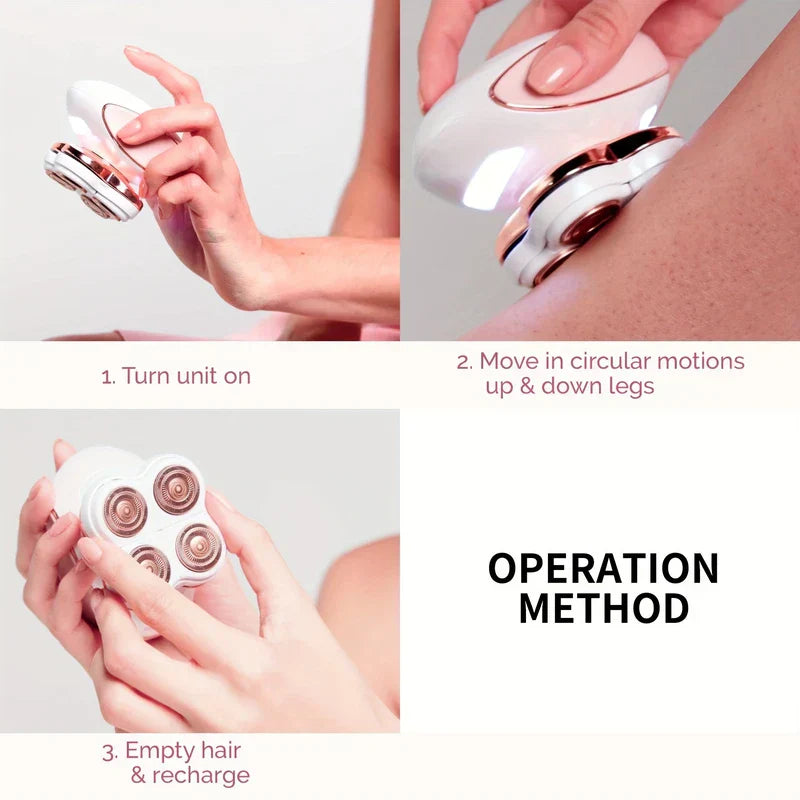 1. Turn unit on

2. Move in circular motions up & down legs

OPERATION METHOD

3. Empty hair & recharge