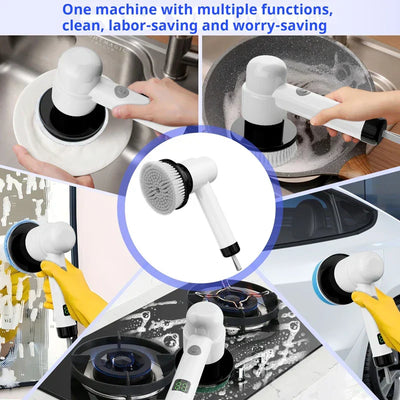 One machine with multiple functions, clean, labor-saving and worry-saving