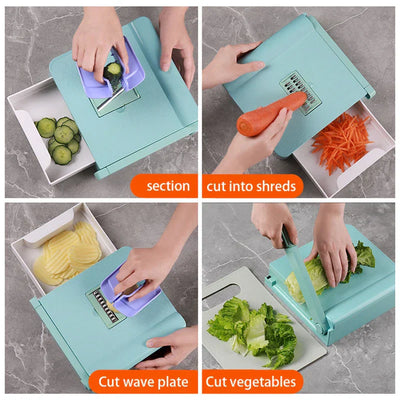 section

cut into shreds

Cut wave plate

Cut vegetables