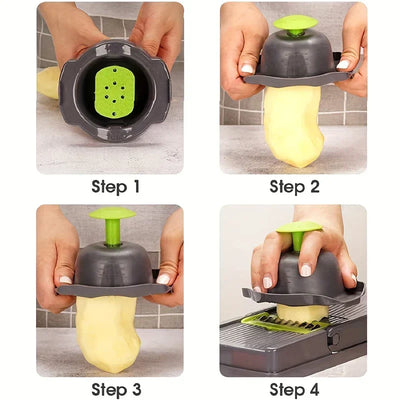 Step 1

Step 2

Step 3

Step 4