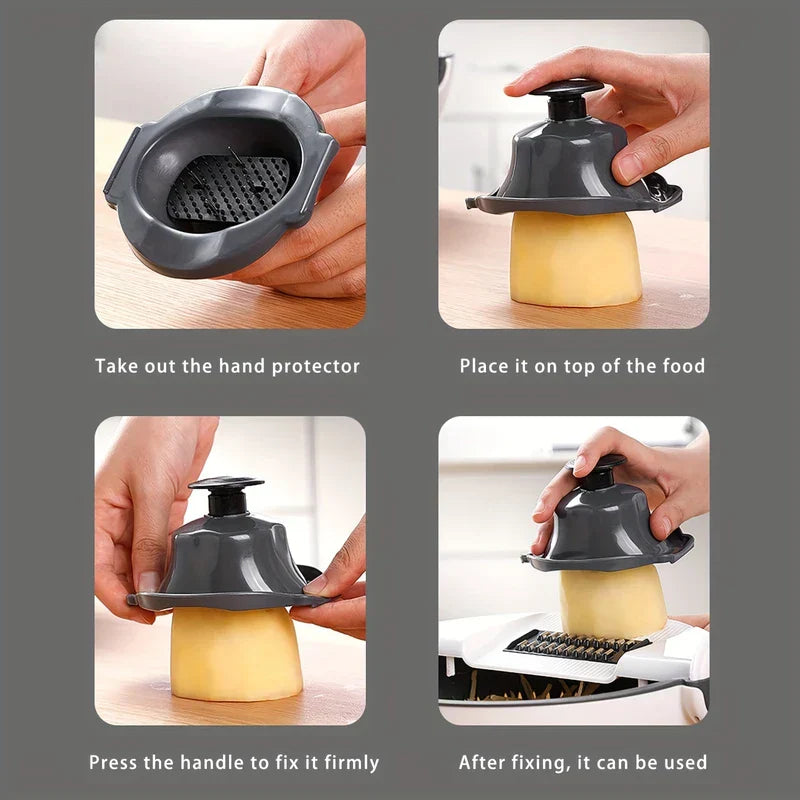 Take out the hand protector

Place it on top of the food

Press the handle to fix it firmly

After fixing, it can be used