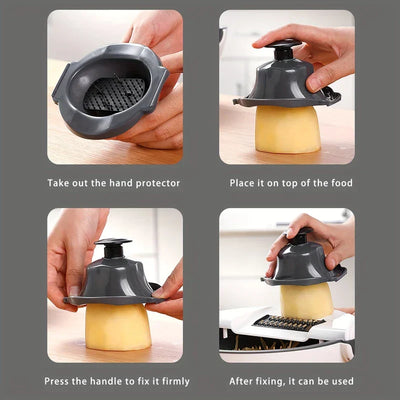 Take out the hand protector

Place it on top of the food

Press the handle to fix it firmly

After fixing, it can be used