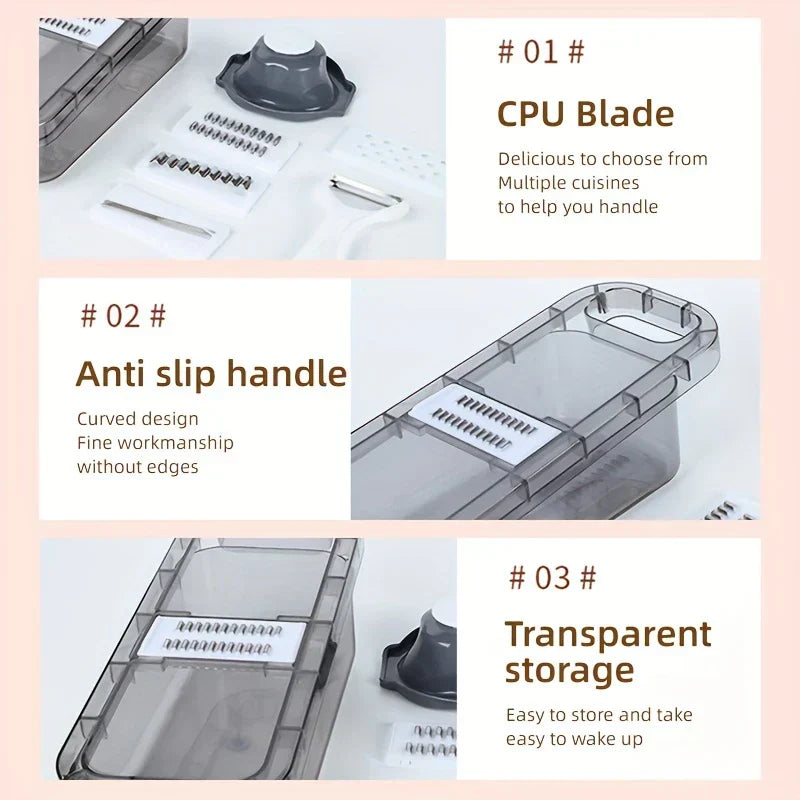 # 01 #

CPU Blade

Delicious to choose from
Multiple cuisines
to help you handle

# 02 #

Anti slip handle

Curved design
Fine workmanship
without edges

# 03 #

Transparent storage

Easy to store and take
easy to wake up