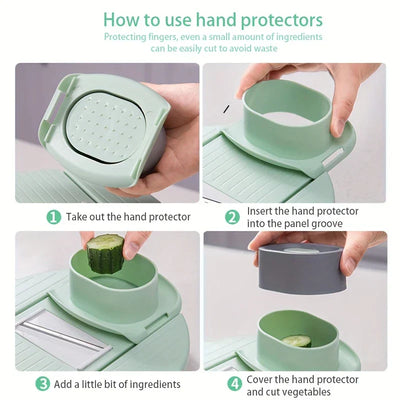 How to use hand protectors

Protecting fingers, even a small amount of ingredients can be easily cut to avoid waste

1 Take out the hand protector

2 Insert the hand protector into the panel groove

3 Add a little bit of ingredients

4 Cover the hand protector and cut vegetables