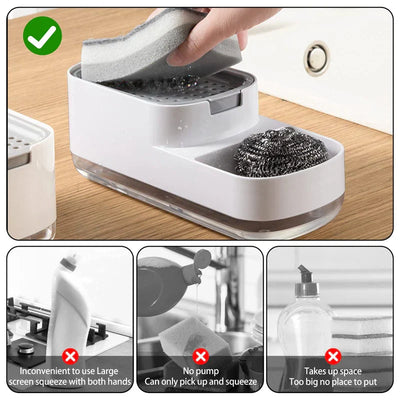 Inconvenient to use Large screen squeeze with both hands

No pump
Can only pick up and squeeze

Takes up space
Too big no place to put