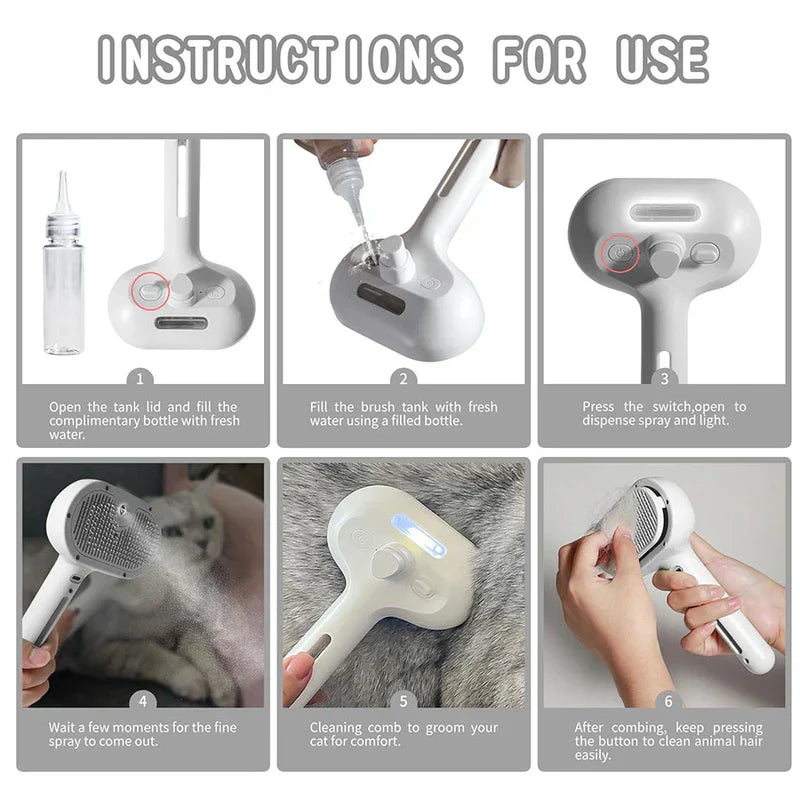 INSTRUCTIONS FOR USE

1

Open the tank lid and fill the complimentary bottle with fresh water.

2

Fill the brush tank with fresh water using a filled bottle.

3

Press the switch,open to dispense spray and light.

4

Wait a few moments for the fine spray to come out.

5

Cleaning comb to groom your cat for comfort.

6

After combing, keep pressing the button to clean animal hair easily.