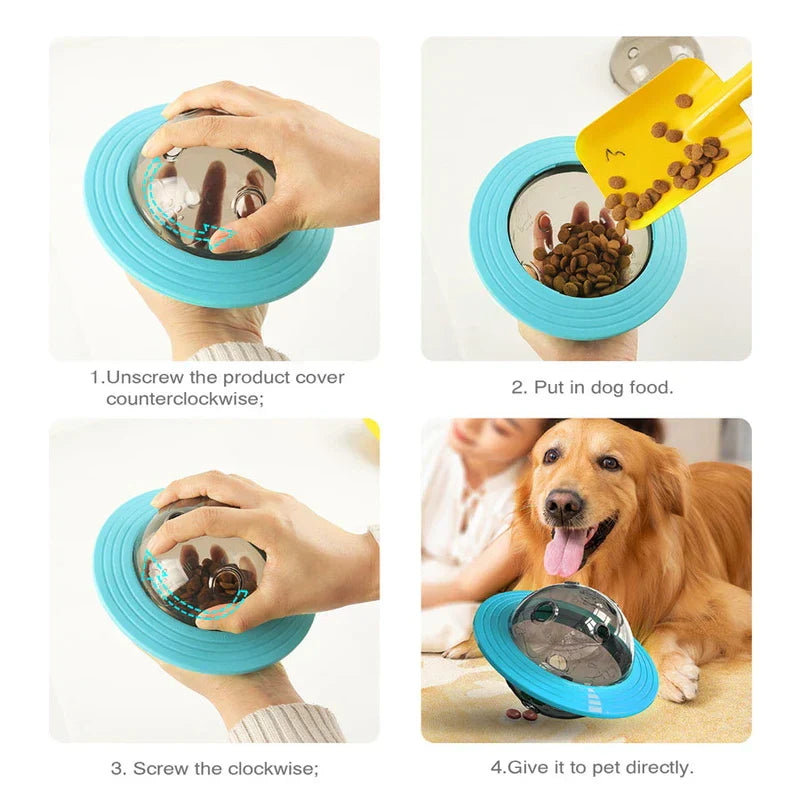 1.Unscrew the product cover counterclockwise;

2. Put in dog food.

3. Screw the clockwise;

4.Give it to pet directly.