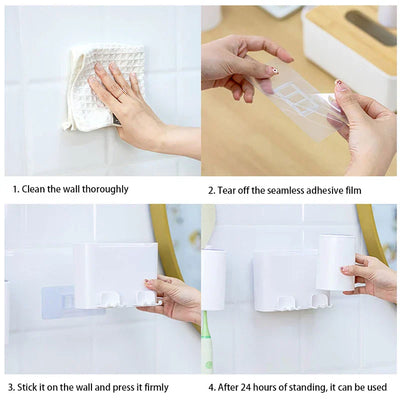 1. Clean the wall thoroughly

2. Tear off the seamless adhesive film

3. Stick it on the wall and press it firmly

4. After 24 hours of standing, it can be used