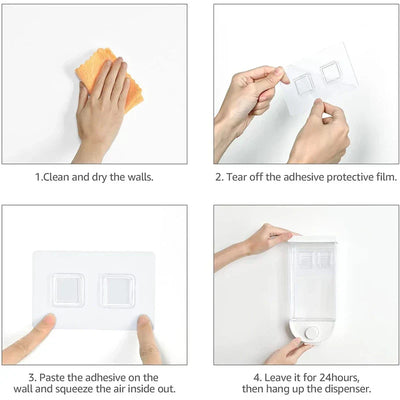 1.Clean and dry the walls.

2. Tear off the adhesive protective film.

3. Paste the adhesive on the wall and squeeze the air inside out.

4. Leave it for 24hours, then hang up the dispenser.