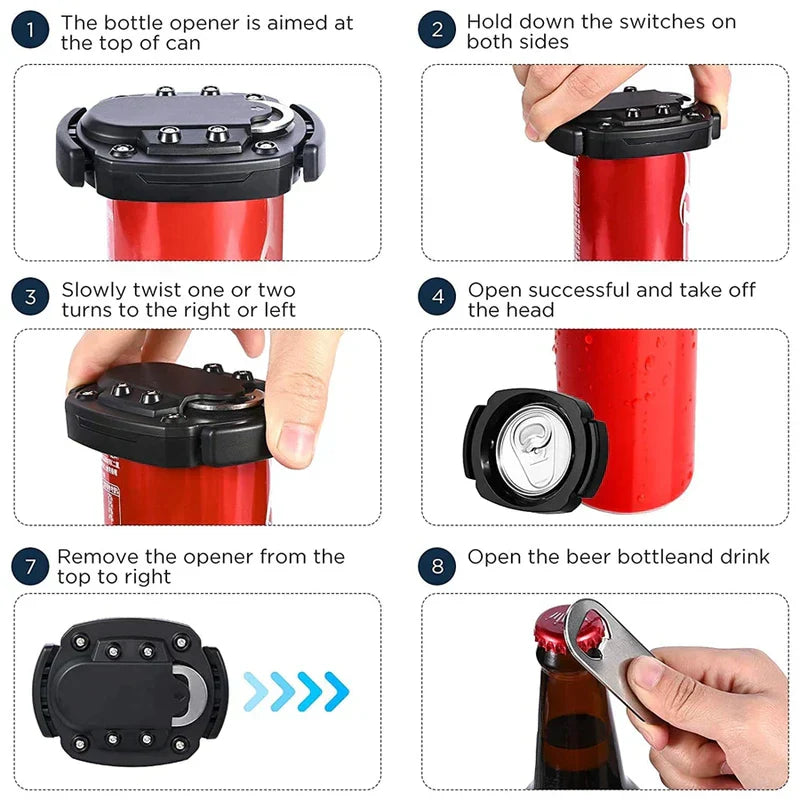 1 The bottle opener is aimed at the top of can

2 Hold down the switches on both sides

3 Slowly twist one or two turns to the right or left

4 Open successful and take off the head

7 Remove the opener from the top to right

8 Open the beer bottleand drink