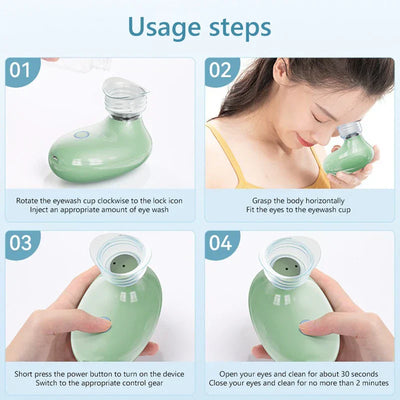 Usage steps

01

Rotate the eyewash cup clockwise to the lock icon
Inject an appropriate amount of eye wash

02

Grasp the body horizontally
Fit the eyes to the eyewash cup

03

Short press the power button to turn on the device
Switch to the appropriate control gear

04

Open your eyes and clean for about 30 seconds
Close your eyes and clean for no more than 2 minutes