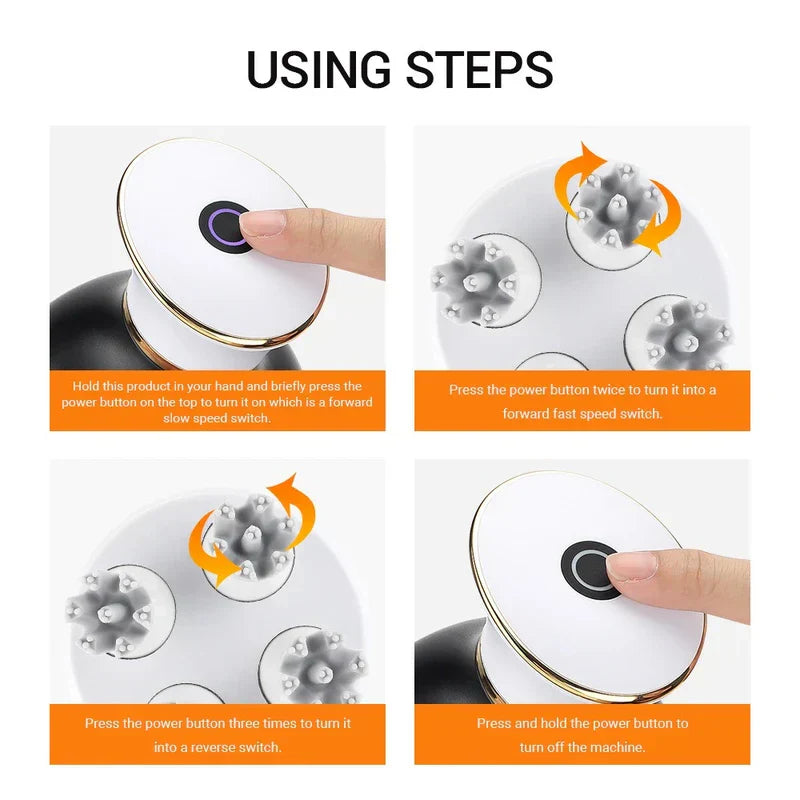 USING STEPS

Hold this product in your hand and briefly press the power button on the top to turn it on which is a forward slow speed switch.

Press the power button twice to turn it into a forward fast speed switch.

Press the power button three times to turn it into a reverse switch.

Press and hold the power button to turn off the machine.