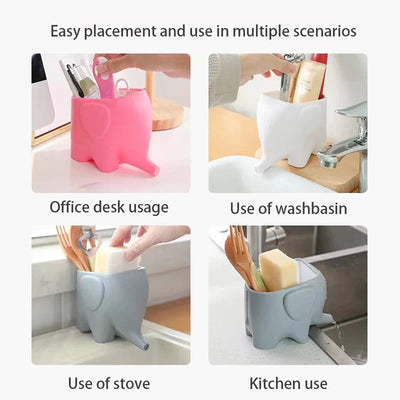 Easy placement and use in multiple scenarios

Office desk usage

Use of washbasin

Use of stove

Kitchen use