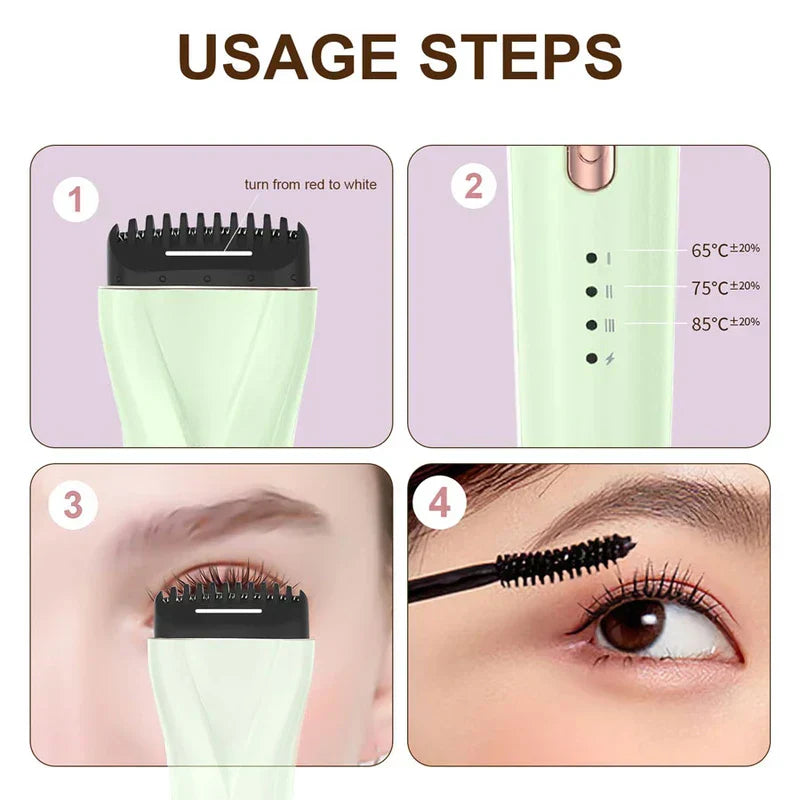 USAGE STEPS

1

turn from red to white

2

I 65°C±20%

II 75°C±20%

III 85°C±20%

3

4