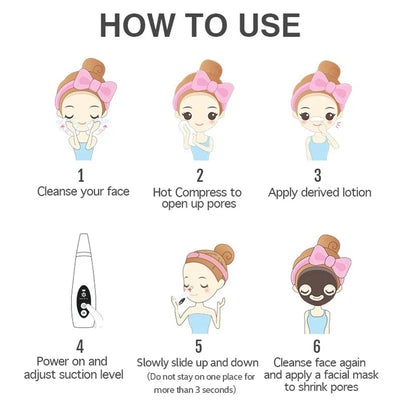 HOW TO USE

1
Cleanse your face

2
Hot Compress to open up pores

3
Apply derived lotion

4
Power on and adjust suction level

5
Slowly slide up and down
(Do not stay on one place for more than 3 seconds)

6
Cleanse face again and apply a facial mask to shrink pores