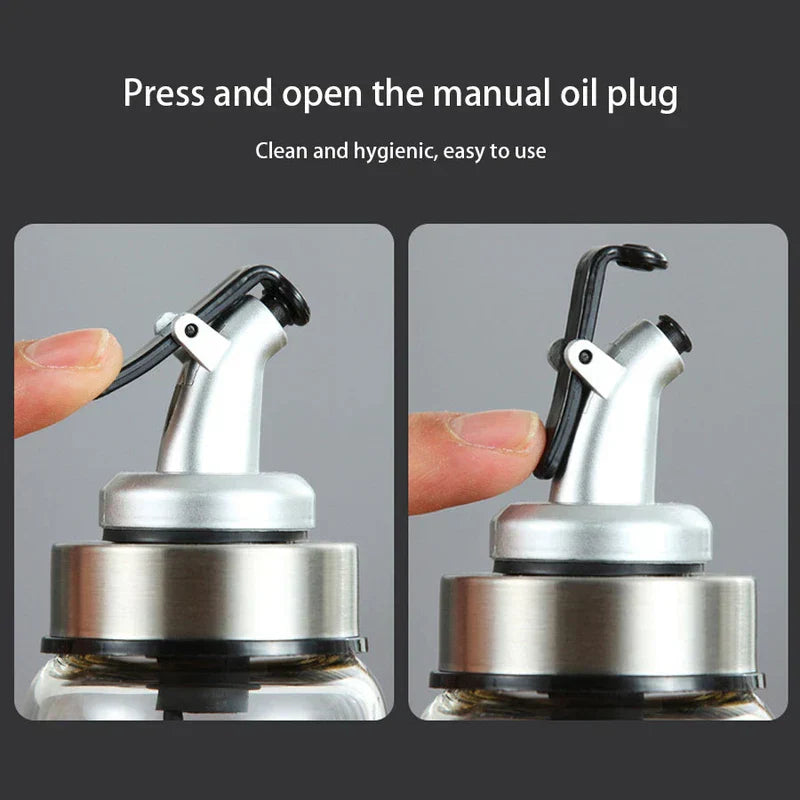 Press and open the manual oil plug

Clean and hygienic, easy to use