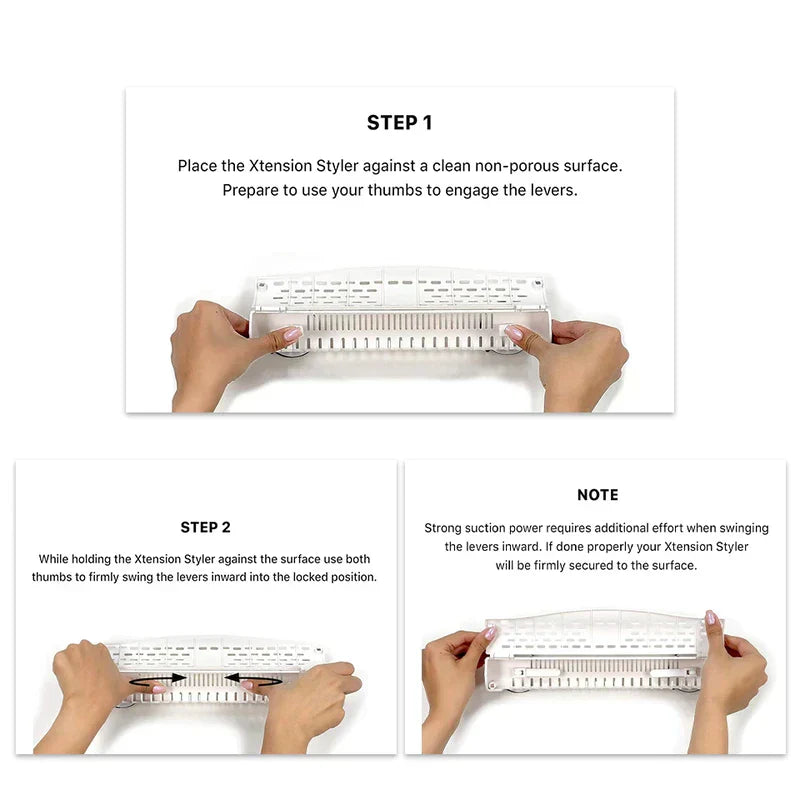 STEP 1

Place the Xtension Styler against a clean non-porous surface. Prepare to use your thumbs to engage the levers.

STEP 2

While holding the Xtension Styler against the surface use both thumbs to firmly swing the levers inward into the locked position.

NOTE

Strong suction power requires additional effort when swinging the levers inward. If done properly your Xtension Styler will be firmly secured to the surface.