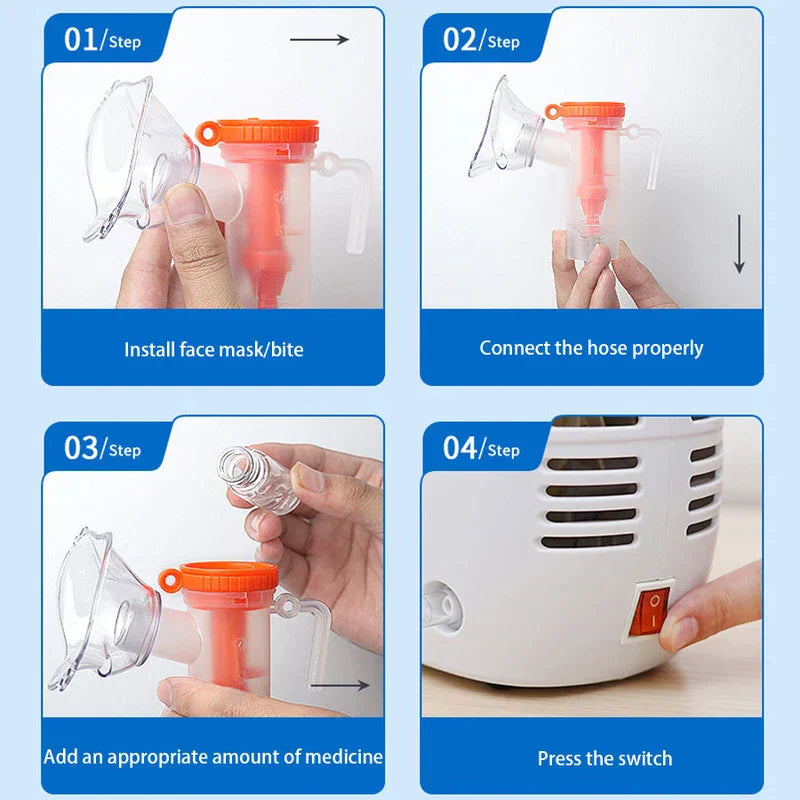 01/Step

Install face mask/bite

02/Step

Connect the hose properly

03/Step

Add an appropriate amount of medicine

04/Step

Press the switch