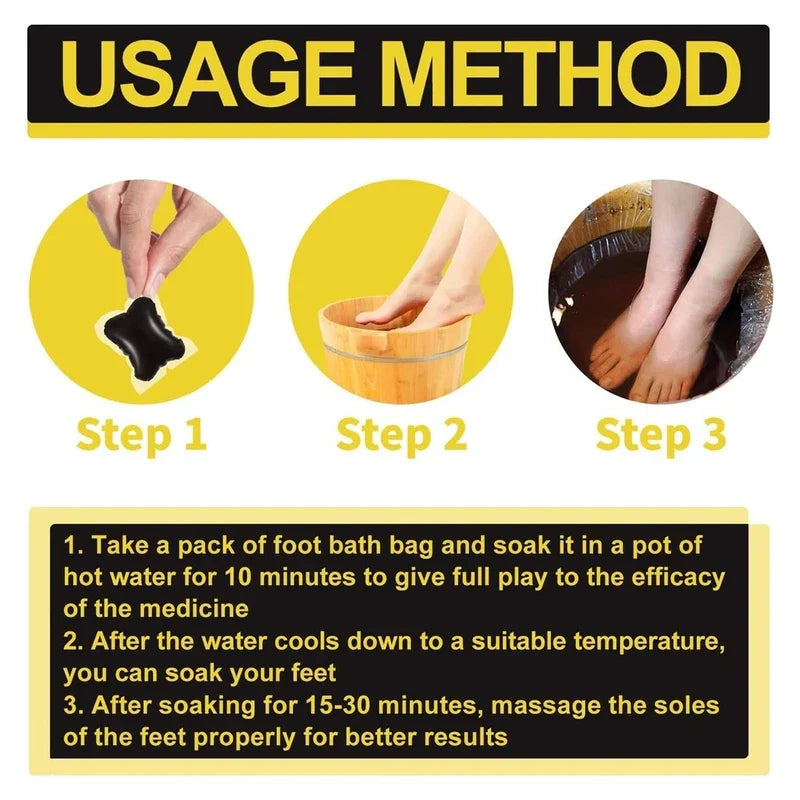 USAGE METHOD

Step 1

Step 2

Step 3

1. Take a pack of foot bath bag and soak it in a pot of hot water for 10 minutes to give full play to the efficacy of the medicine
2. After the water cools down to a suitable temperature, you can soak your feet
3. After soaking for 15-30 minutes, massage the soles of the feet properly for better results