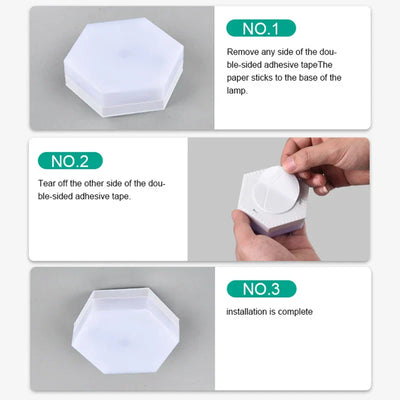 NO.1

Remove any side of the double-sided adhesive tapeThe paper sticks to the base of the lamp.

NO.2

Tear off the other side of the double-sided adhesive tape.

NO.3

installation is complete