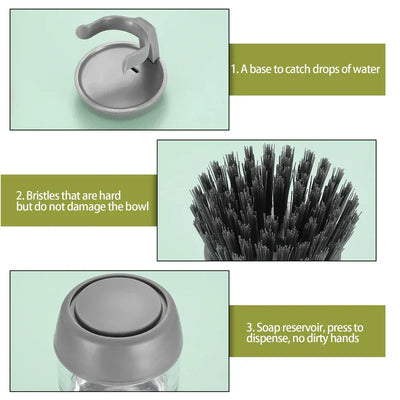 1. A base to catch drops of water

2. Bristles that are hard but do not damage the bowl

3. Soap reservoir, press to dispense, no dirty hands