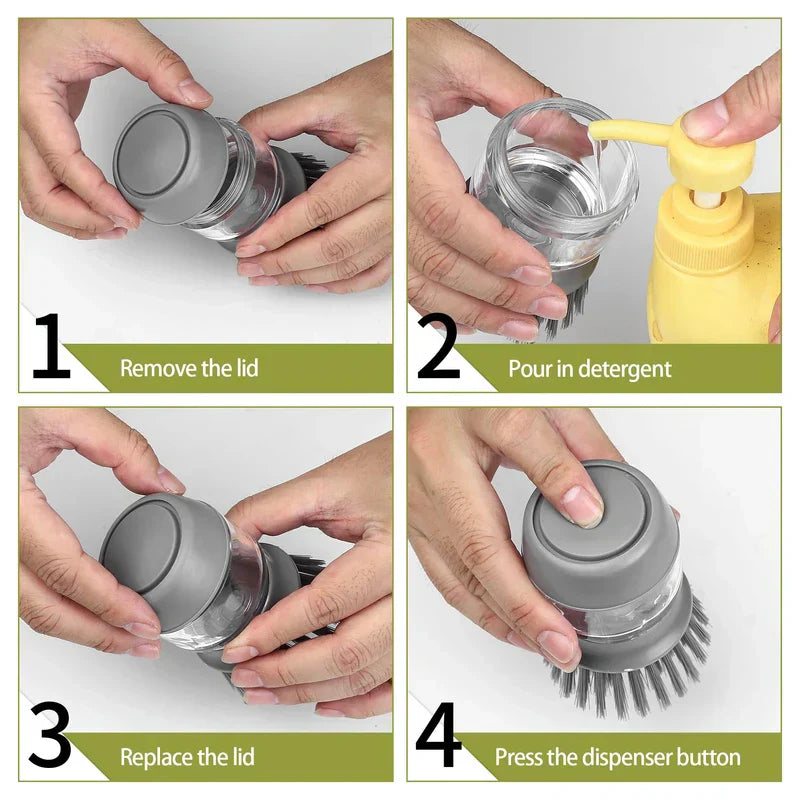 1 Remove the lid

2 Pour in detergent

3 Replace the lid

4 Press the dispenser button