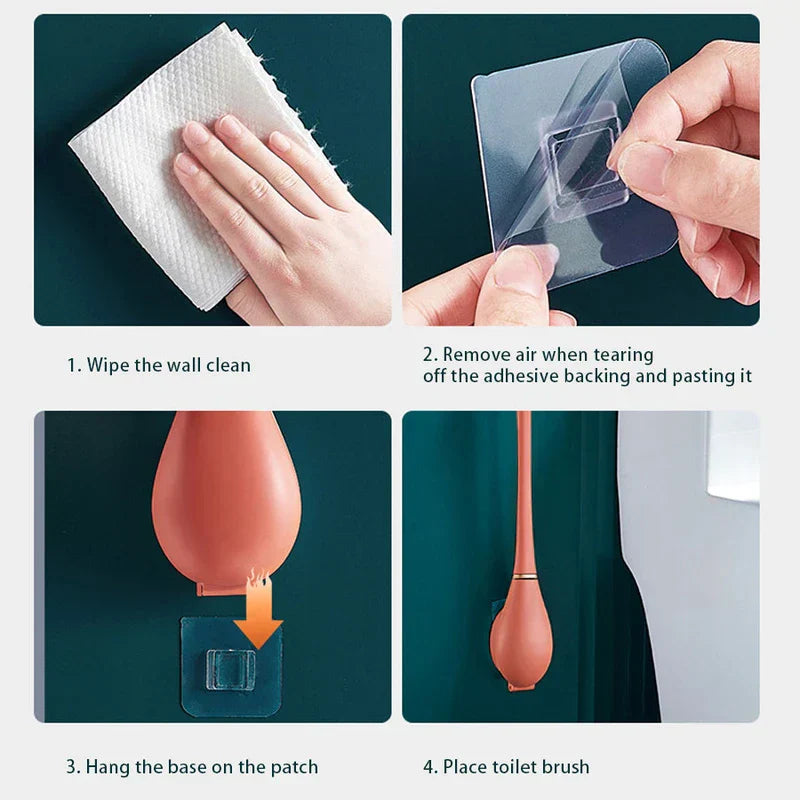 1. Wipe the wall clean

2. Remove air when tearing off the adhesive backing and pasting it

3. Hang the base on the patch

4. Place toilet brush