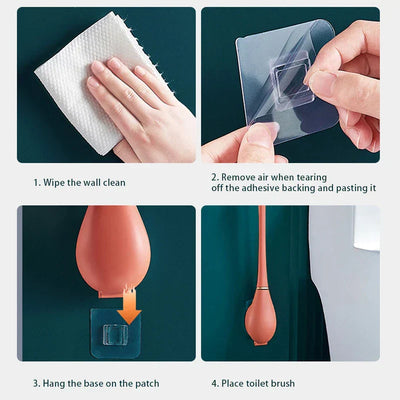 1. Wipe the wall clean

2. Remove air when tearing off the adhesive backing and pasting it

3. Hang the base on the patch

4. Place toilet brush