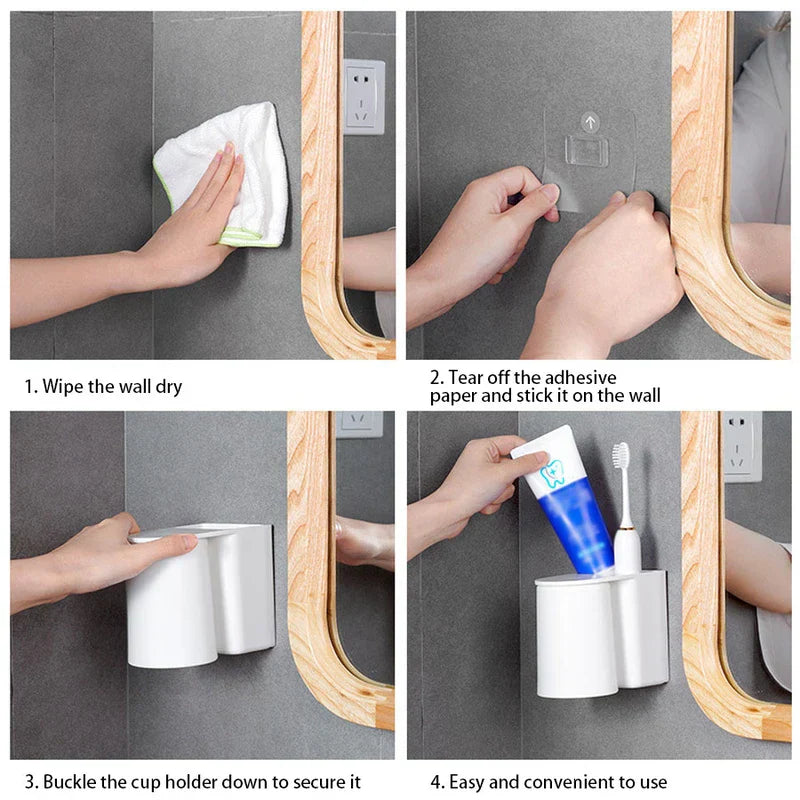 1. Wipe the wall dry

2. Tear off the adhesive paper and stick it on the wall

3. Buckle the cup holder down to secure it

4. Easy and convenient to use