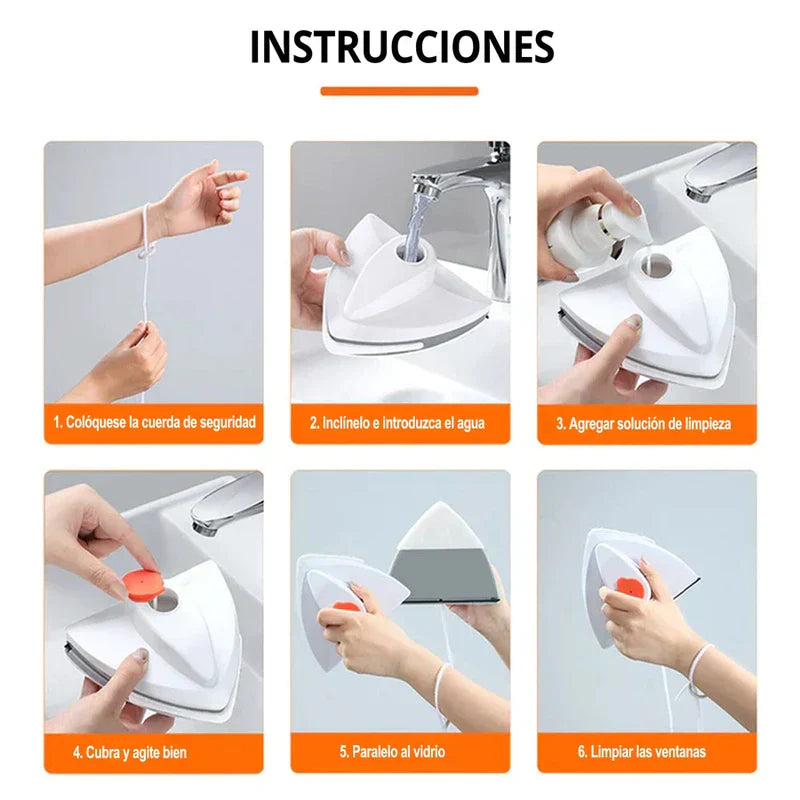 INSTRUCCIONES

1. Colóquese la cuerda de seguridad

2. Inclínelo e introduzca el agua

3. Agregar solución de limpieza

4. Cubra y agite bien

5. Paralelo al vidrio

6. Limpiar las ventanas