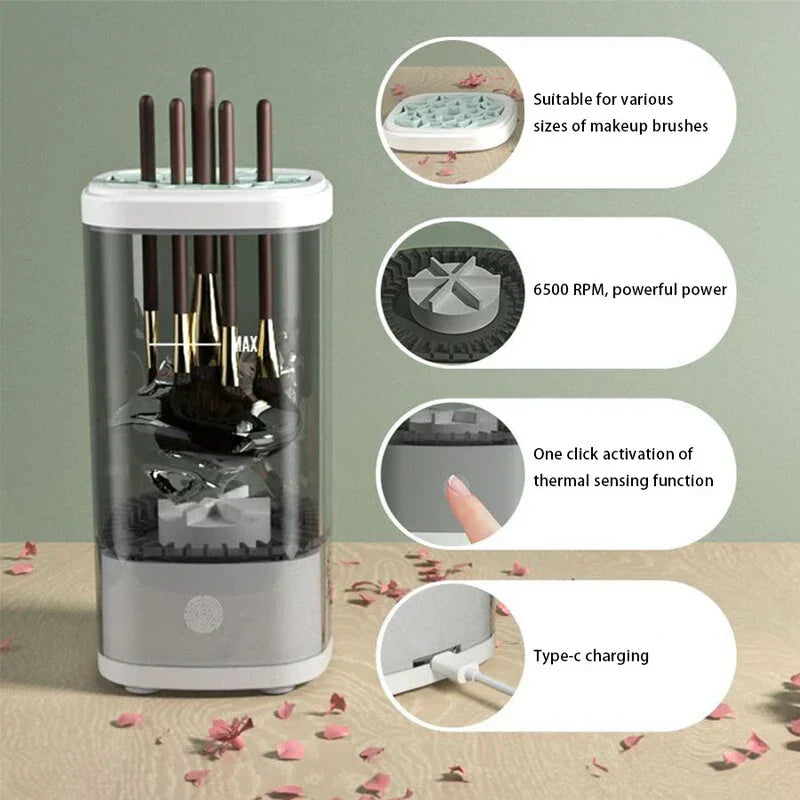 MAX

Suitable for various sizes of makeup brushes

6500 RPM, powerful power

One click activation of thermal sensing function

Type-c charging