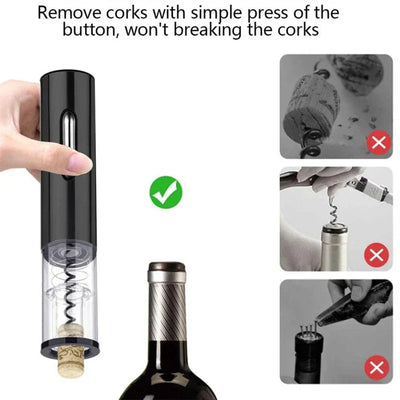 Remove corks with simple press of the button, won't breaking the corks