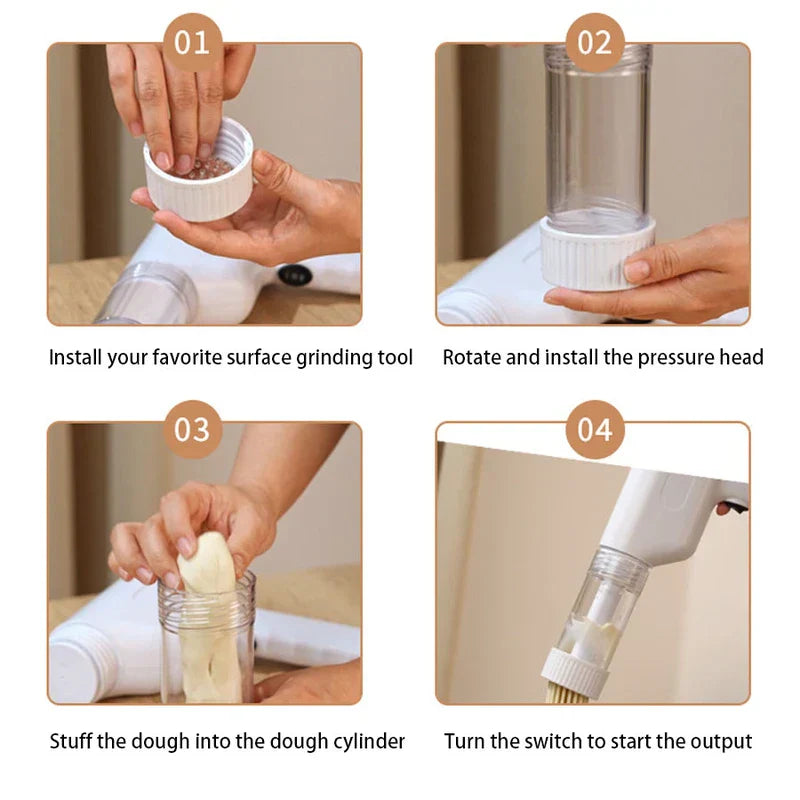 01

Install your favorite surface grinding tool

02

Rotate and install the pressure head

03

Stuff the dough into the dough cylinder

04

Turn the switch to start the output