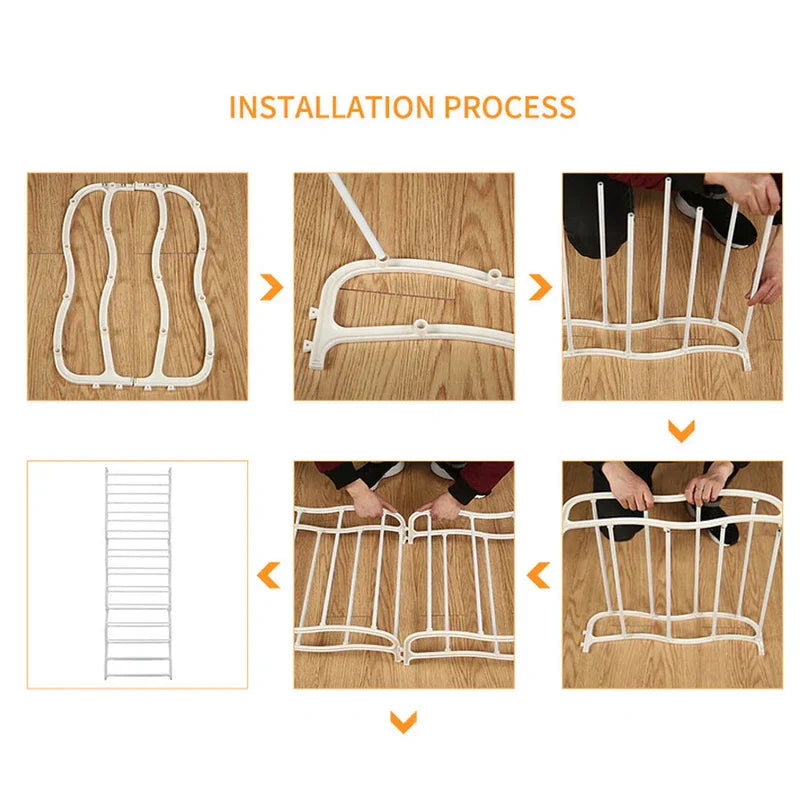 INSTALLATION PROCESS