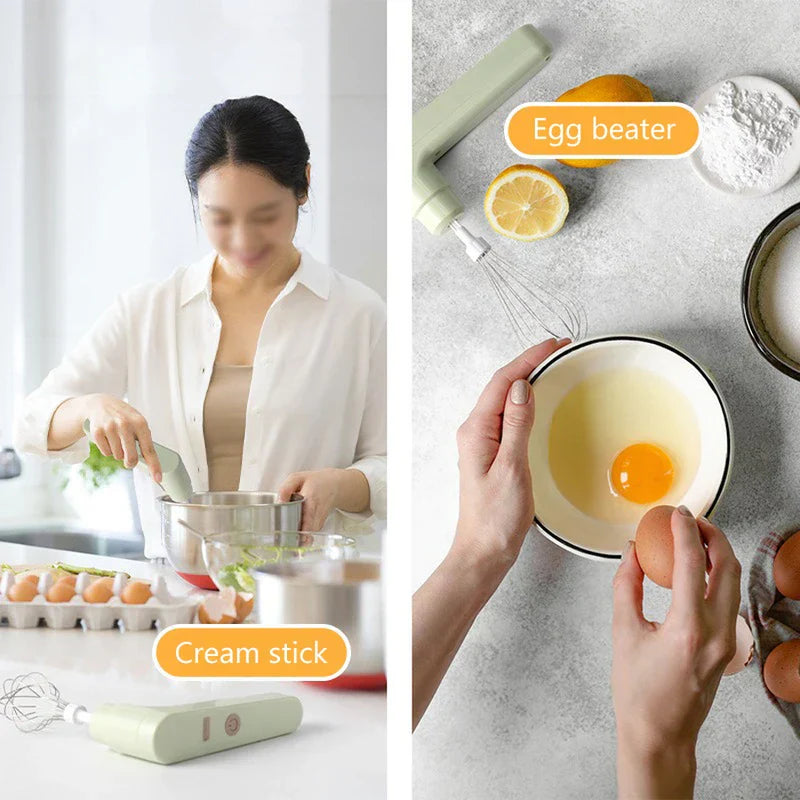 Cream stick

Egg beater