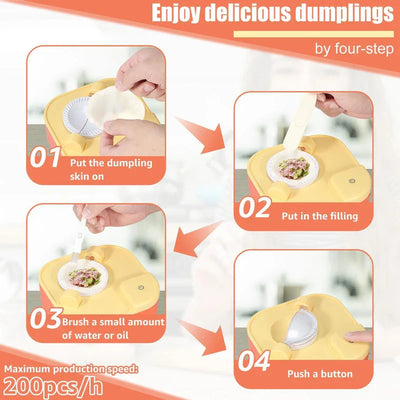 Enjoy delicious dumplings

by four-step

01 Put the dumpling skin on

02 Put in the filling

03 Brush a small amount of water or oil

04 Push a button

Maximum production speed:

200pcs/h