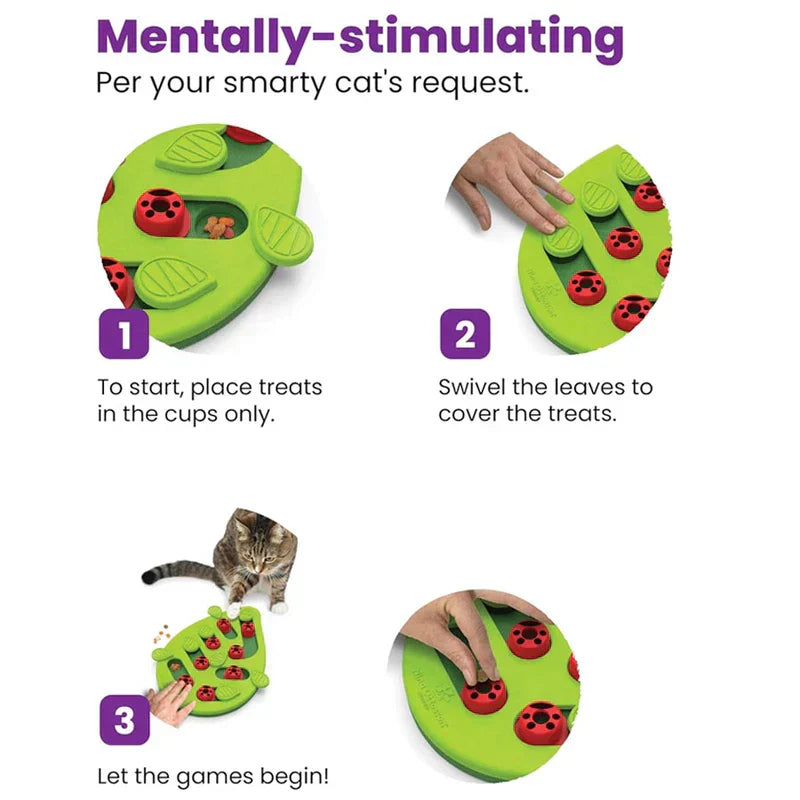 Mentally-stimulating
Per your smarty cat's request.

1

To start, place treats in the cups only.

2

Swivel the leaves to cover the treats.

3

Let the games begin!