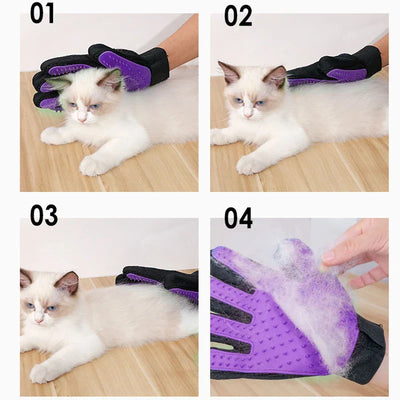 01

02

03

04