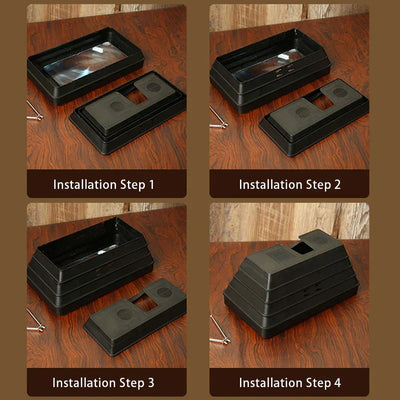 Installation Step 1

Installation Step 2

Installation Step 3

Installation Step 4