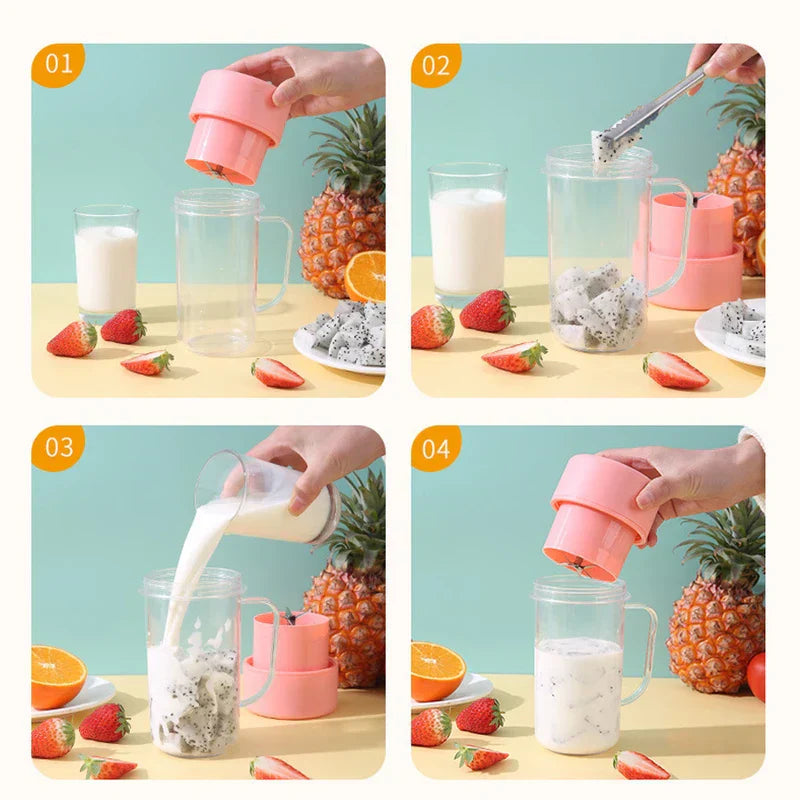 01

02

03

04