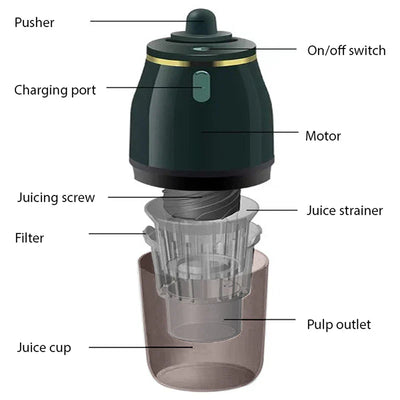 Pusher
On/off switch
Charging port
Motor
Juicing screw
Juice strainer
Filter
Pulp outlet
Juice cup