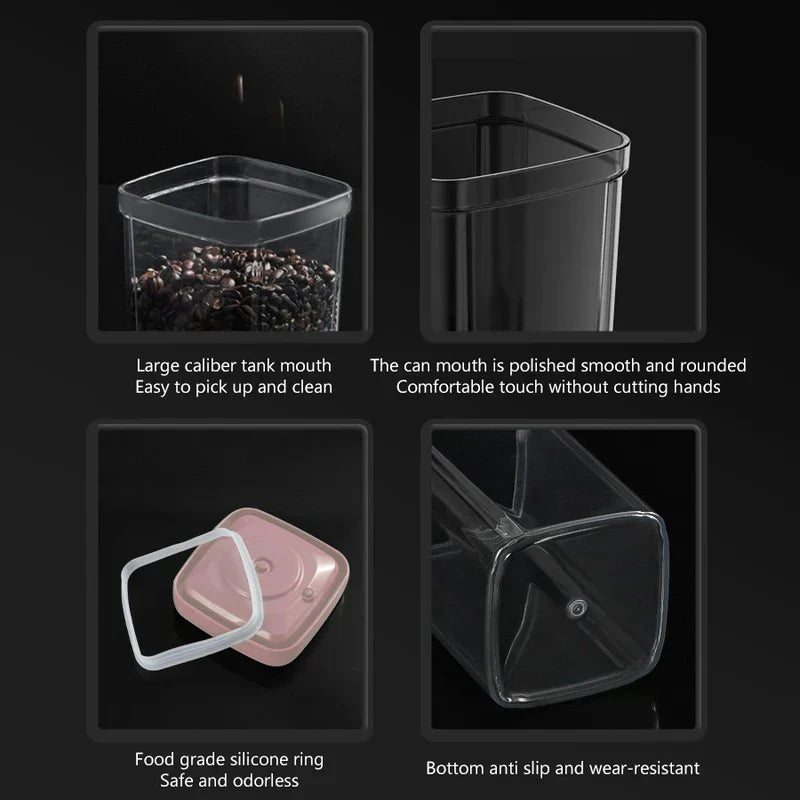 Large caliber tank mouth
Easy to pick up and clean

The can mouth is polished smooth and rounded
Comfortable touch without cutting hands

Food grade silicone ring
Safe and odorless

Bottom anti slip and wear-resistant