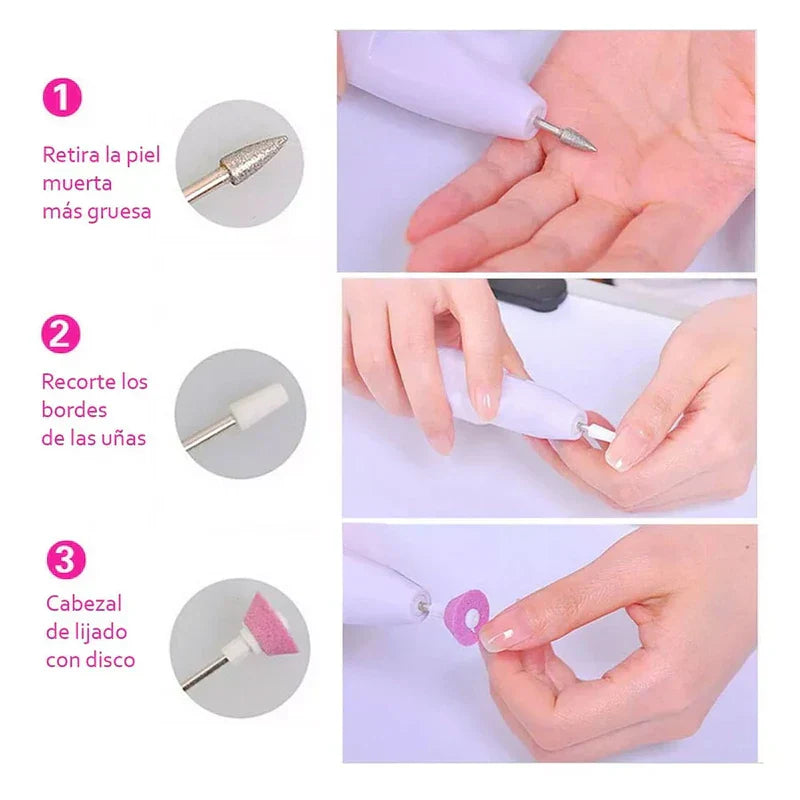 1

Retira la piel muerta más gruesa

2

Recorte los bordes de las uñas

3

Cabezal de lijado con disco