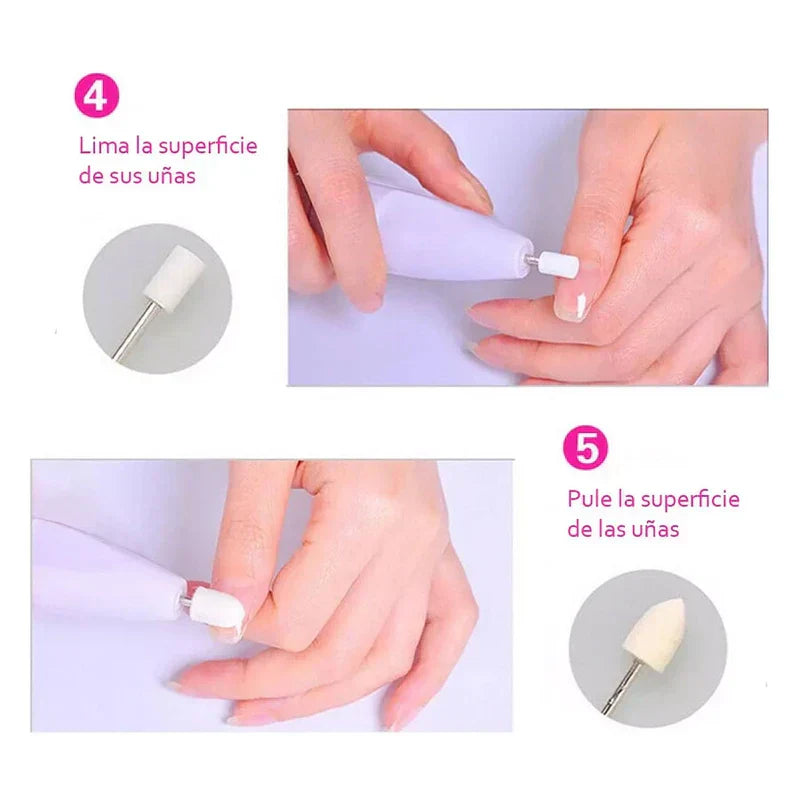 4

Lima la superficie de sus uñas

5

Pule la superficie de las uñas