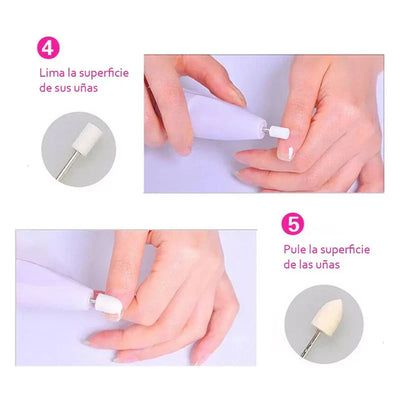 4

Lima la superficie de sus uñas

5

Pule la superficie de las uñas