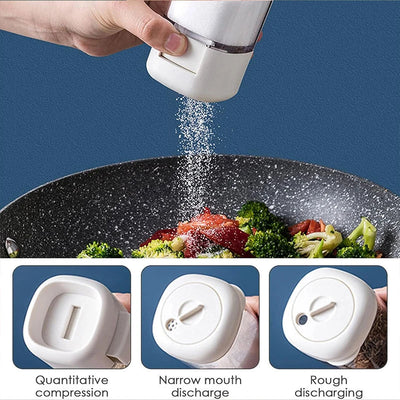 Quantitative compression

Narrow mouth discharge

Rough discharging