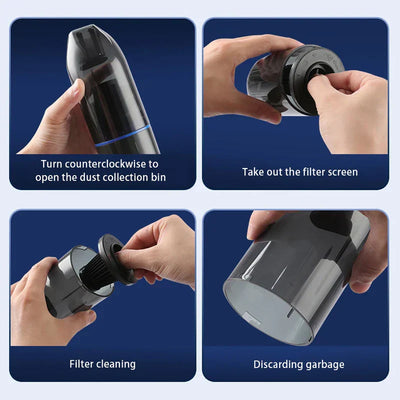 Turn counterclockwise to open the dust collection bin

Take out the filter screen

Filter cleaning

Discarding garbage