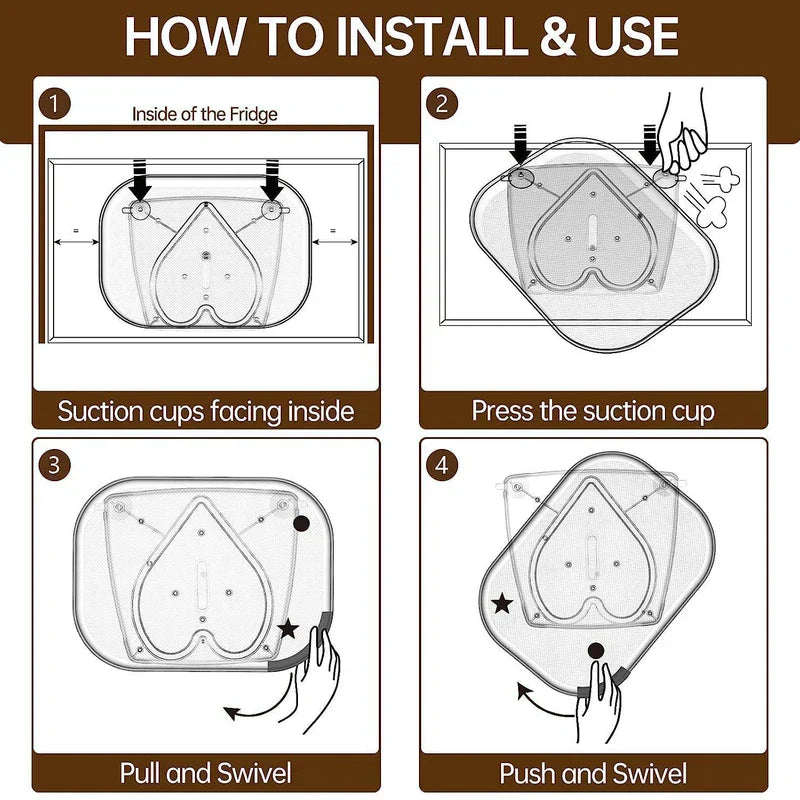 HOW TO INSTALL & USE

1

Inside of the Fridge

=

=

Suction cups facing inside

2

Press the suction cup

3

Pull and Swivel

4

Push and Swivel