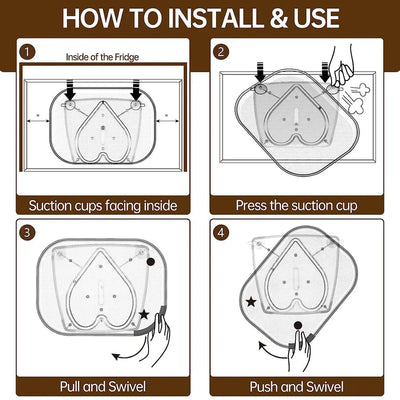 HOW TO INSTALL & USE

1

Inside of the Fridge

Suction cups facing inside

2

Press the suction cup

3

Pull and Swivel

4

Push and Swivel