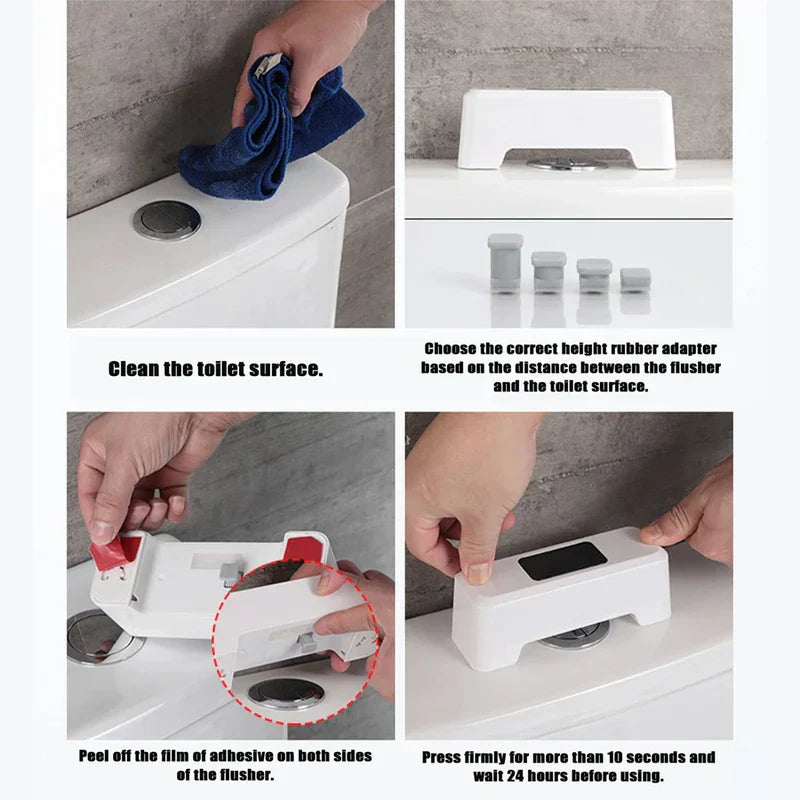 Clean the toilet surface.

Choose the correct height rubber adapter based on the distance between the flusher and the toilet surface.

Peel off the film of adhesive on both sides of the flusher.

Press firmly for more than 10 seconds and wait 24 hours before using.